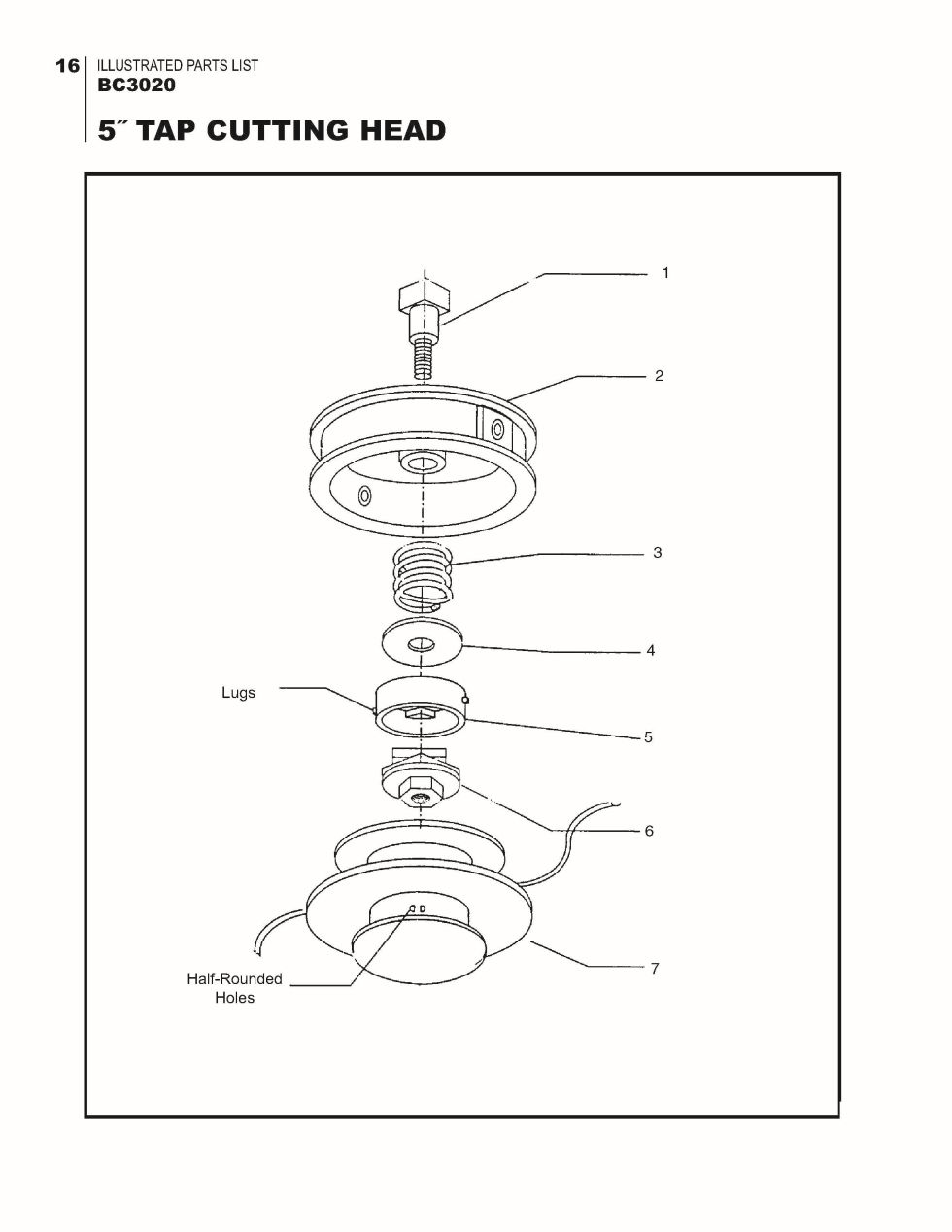 16 ILLUSTRATED PARTS LIST
BC3020

5″ TAP CUTTING HEAD

1

2

3

4

Lugs

5

6

7

Half-Rounded Holes